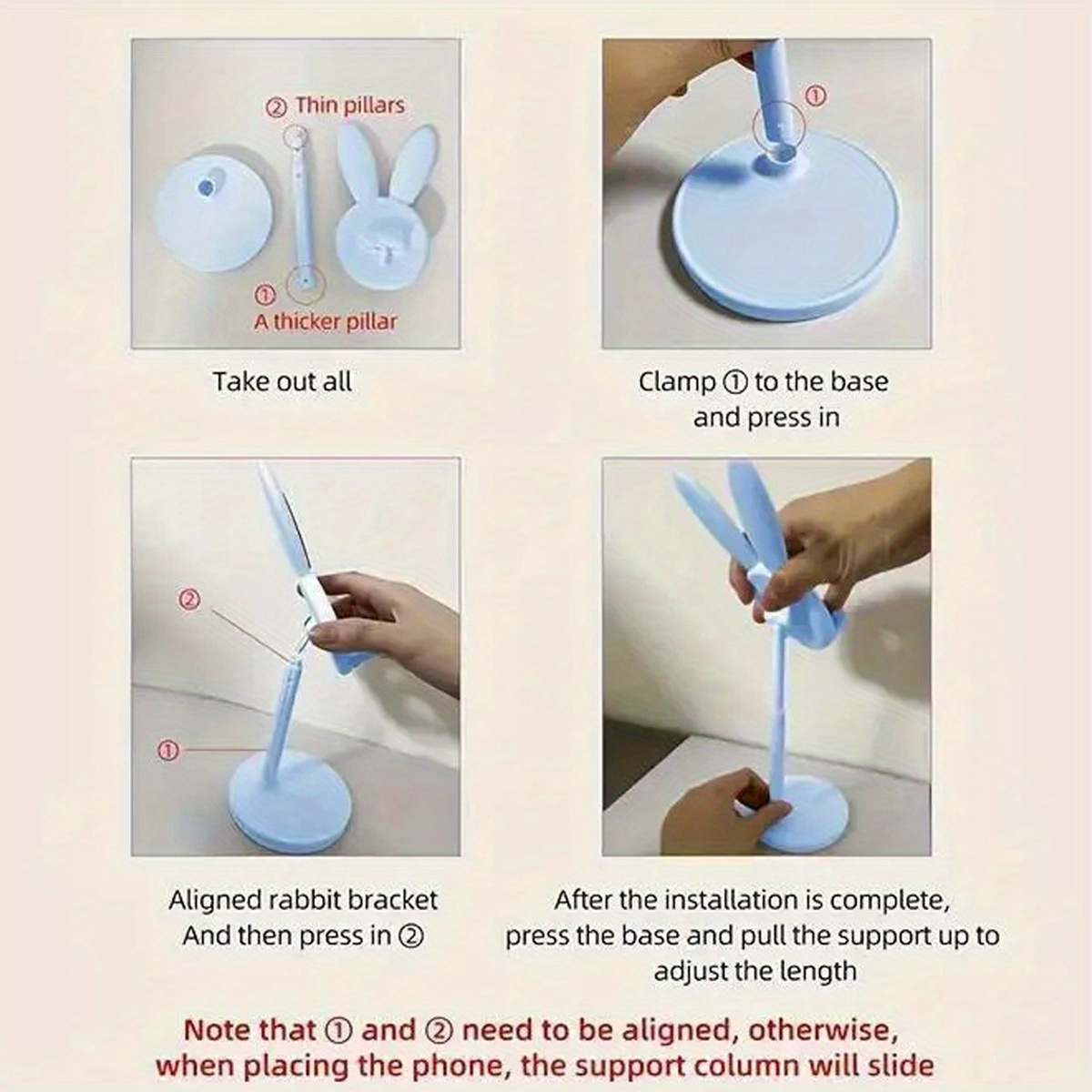 ② Thin pillars

①
A thicker pillar

Take out all

①

Clamp ① to the base and press in

②

①

Aligned rabbit bracket And then press in ②

After the installation is complete, press the base and pull the support up to adjust the length

Note that ① and ② need to be aligned, otherwise, when placing the phone, the support column will slide